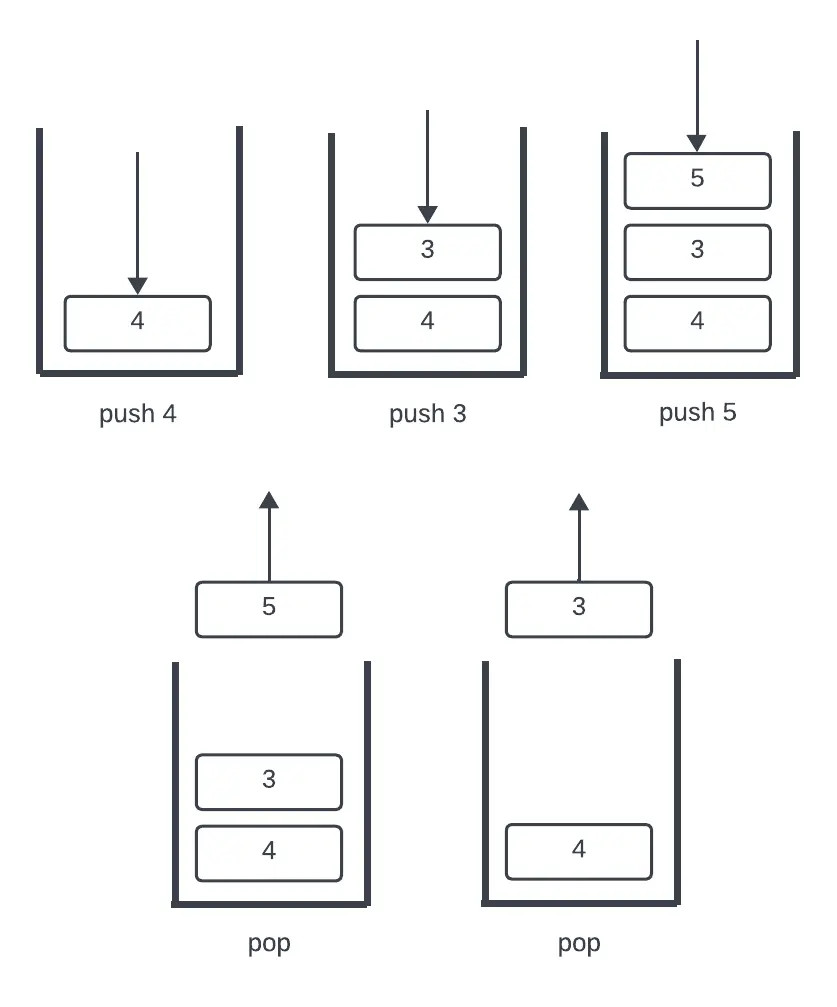 4

push 4

3
4

push 3

5
3
4

push 5

5

3
4

pop

3

4

pop